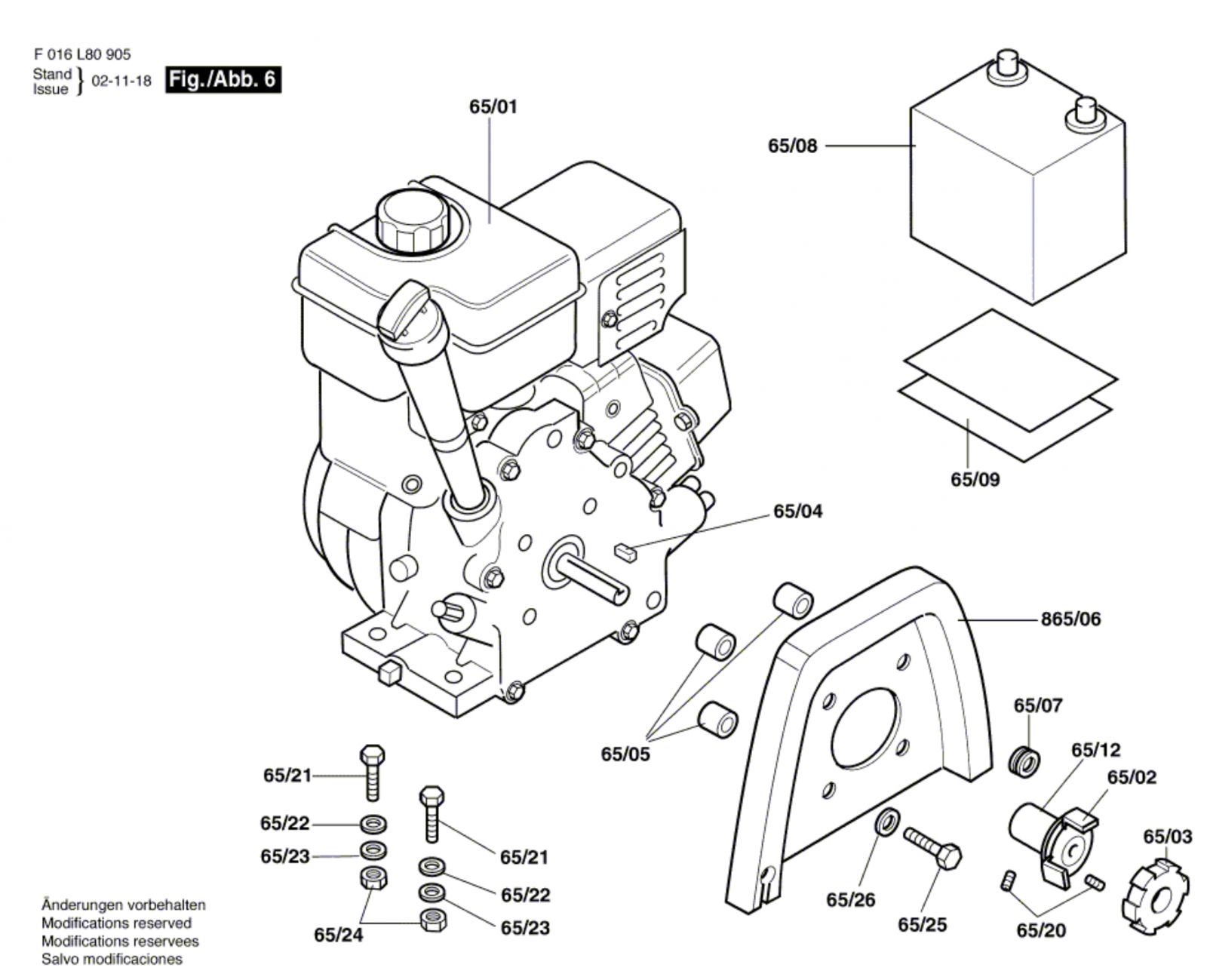 F 016 L80 905
Stand
Issue } 02-11-18 Fig./Abb. 6

65/01
65/08
65/09
65/04
865/06
65/05
65/07
65/12
65/02
65/03
65/21
65/22
65/23
65/21
65/22
65/23
65/24
65/26
65/25
65/20

Änderungen vorbehalten
Modifications reserved
Modifications reservees
Salvo modificaciones